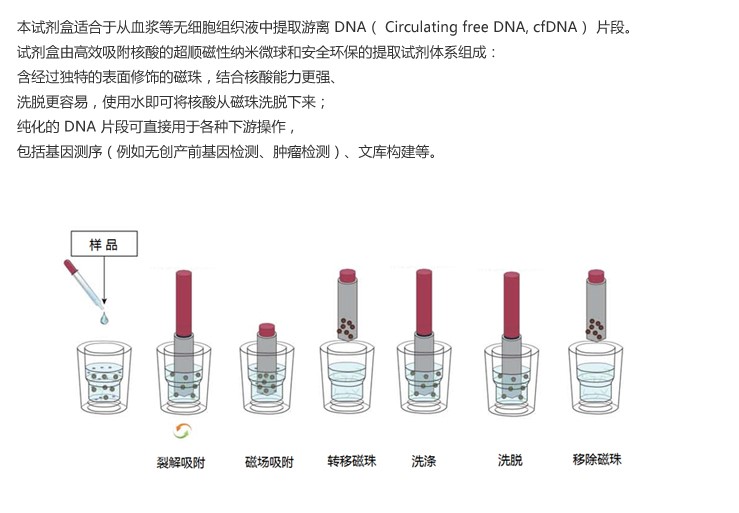 本试剂盒适合于从血浆等无细胞组织液中提取游离 DNA（ Circulating free DNA, cfDNA ）片段。
试剂盒由高效吸附核酸的超顺磁性纳米微球和安全环保的提取试剂体系组成：
含经过独特的表面修饰的磁珠，结合核酸能力更强、
洗脱更容易，使用水即可将核酸从磁珠洗脱下来；
纯化的 DNA 片段可直接用于各种下游操作，
包括基因测序（例如无创产前基因检测、肿瘤检测）、文库构建等。

样品

裂解吸附
磁场吸附
转移磁珠
洗涤
洗脱
移除磁珠