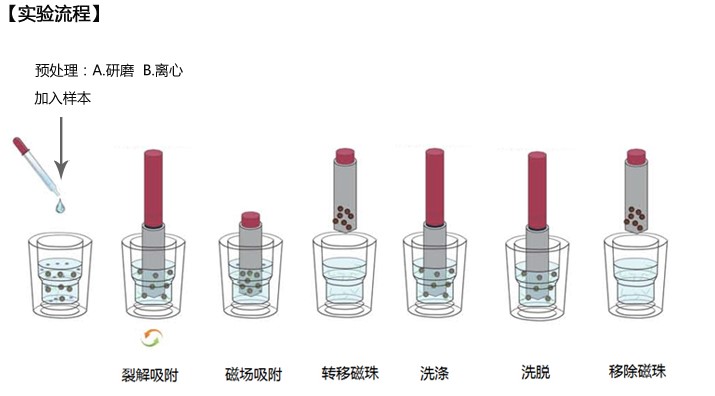 【实验流程】

预处理：A.研磨 B.离心

加入样本

裂解吸附 磁场吸附 转移磁珠 洗涤 洗脱 移除磁珠