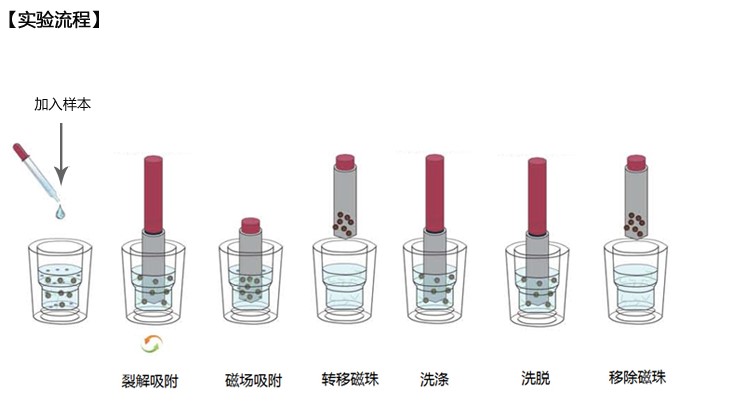 【实验流程】

加入样本

裂解吸附

磁场吸附

转移磁珠

洗涤

洗脱

移除磁珠