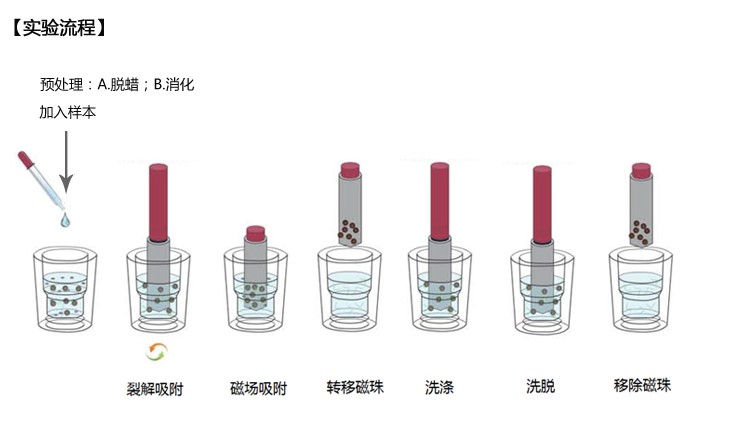 【实验流程】

预处理：A.脱蜡；B.消化
加入样本

裂解吸附
磁场吸附
转移磁珠
洗涤
洗脱
移除磁珠